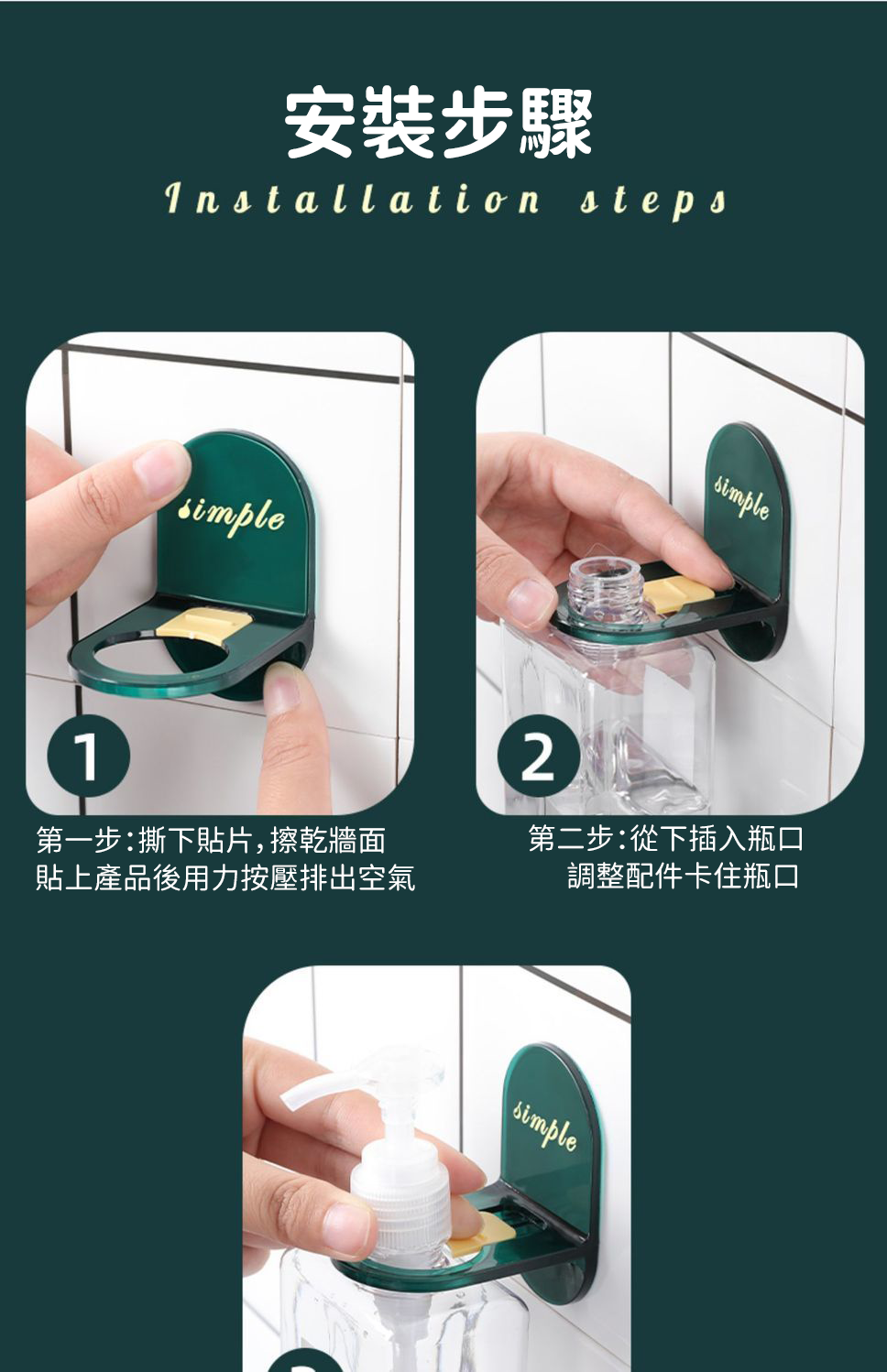 安裝步驟

Installation steps

simple

1

第一步:撕下貼片,擦乾牆面
貼上產品後用力按壓排出空氣

simple

2

第二步:從下插入瓶口
調整配件卡住瓶口

simple